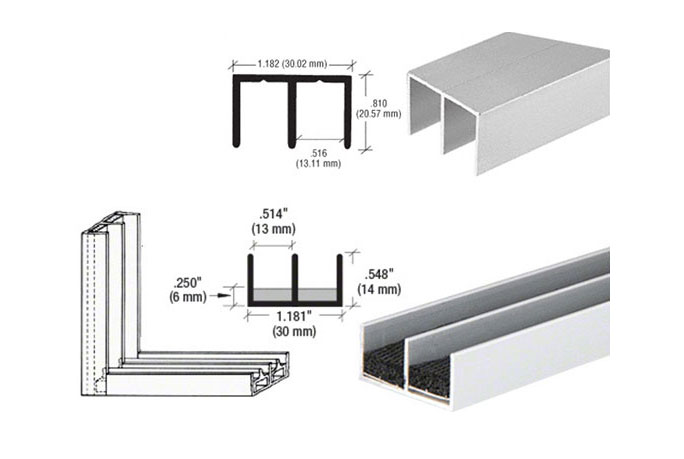 1.182 (30.02 mm)
.810
(20.57 mm)
.516
(13.11 mm)
.514"
(13 mm)
.250"
(6 mm)
.548"
(14 mm)
1.181"
(30 mm)